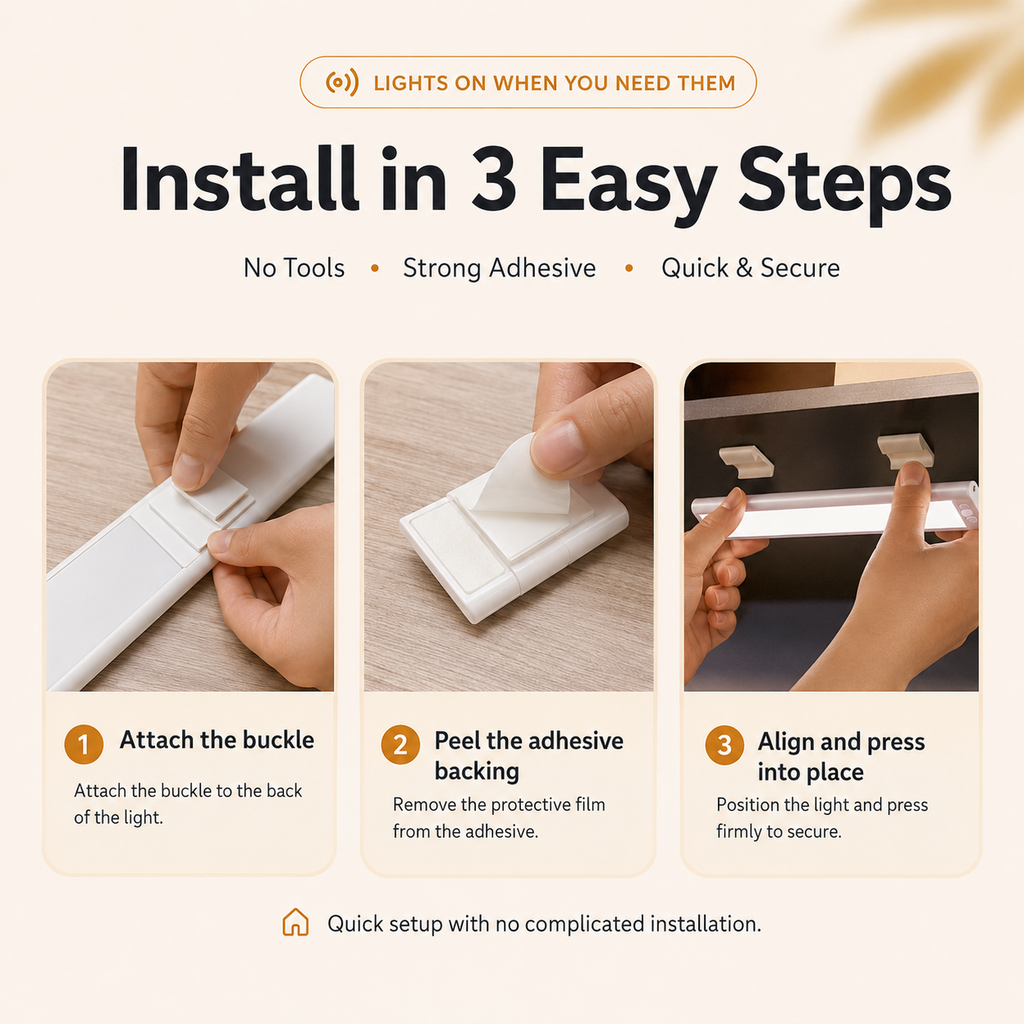 LIGHTS ON WHEN YOU NEED THEM

Install in 3 Easy Steps

No Tools • Strong Adhesive • Quick & Secure

1 Attach the buckle

Attach the buckle to the back of the light.

2 Peel the adhesive backing

Remove the protective film from the adhesive.

3 Align and press into place

Position the light and press firmly to secure.

Quick setup with no complicated installation.