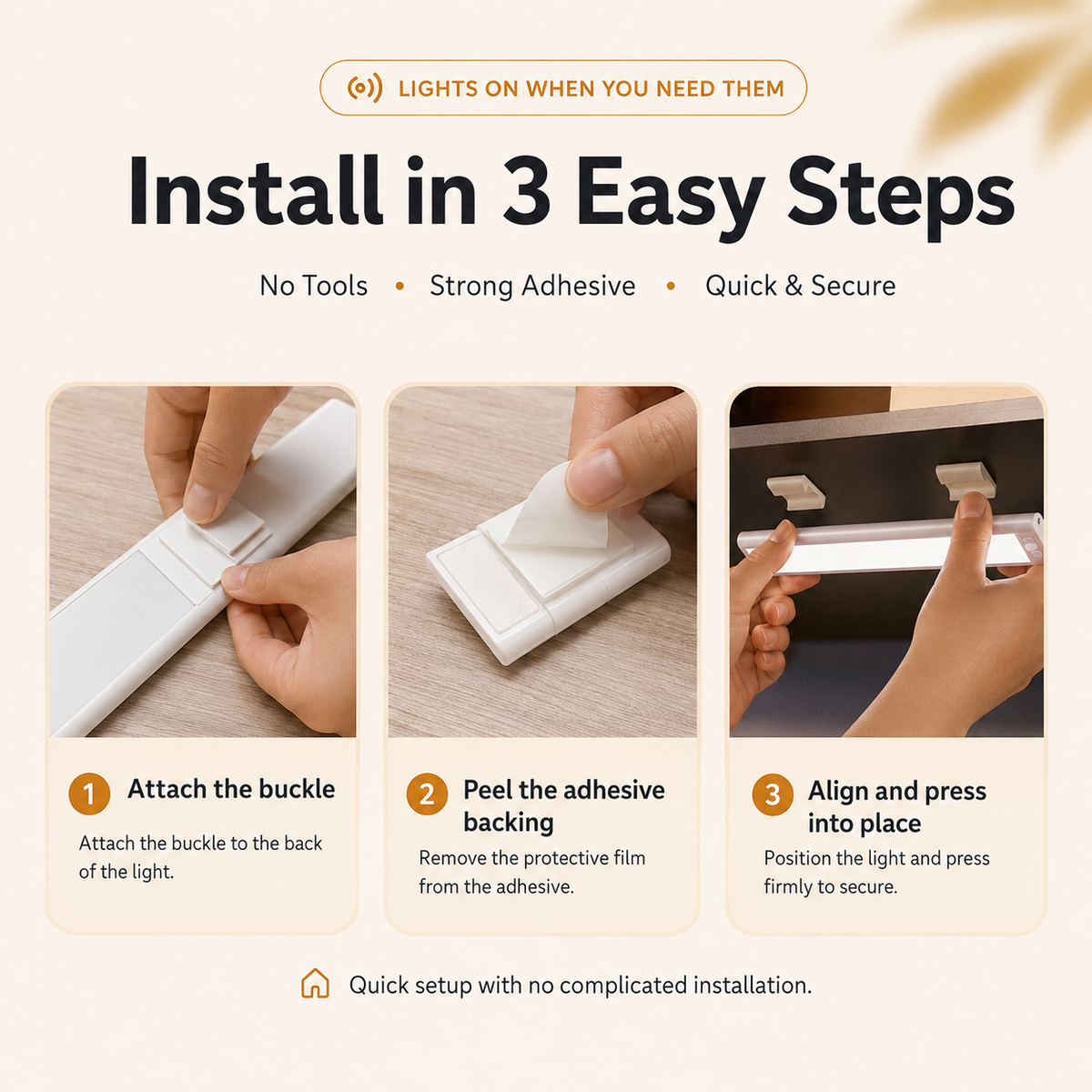 LIGHTS ON WHEN YOU NEED THEM

Install in 3 Easy Steps

No Tools • Strong Adhesive • Quick & Secure

1 Attach the buckle

Attach the buckle to the back of the light.

2 Peel the adhesive backing

Remove the protective film from the adhesive.

3 Align and press into place

Position the light and press firmly to secure.

Quick setup with no complicated installation.